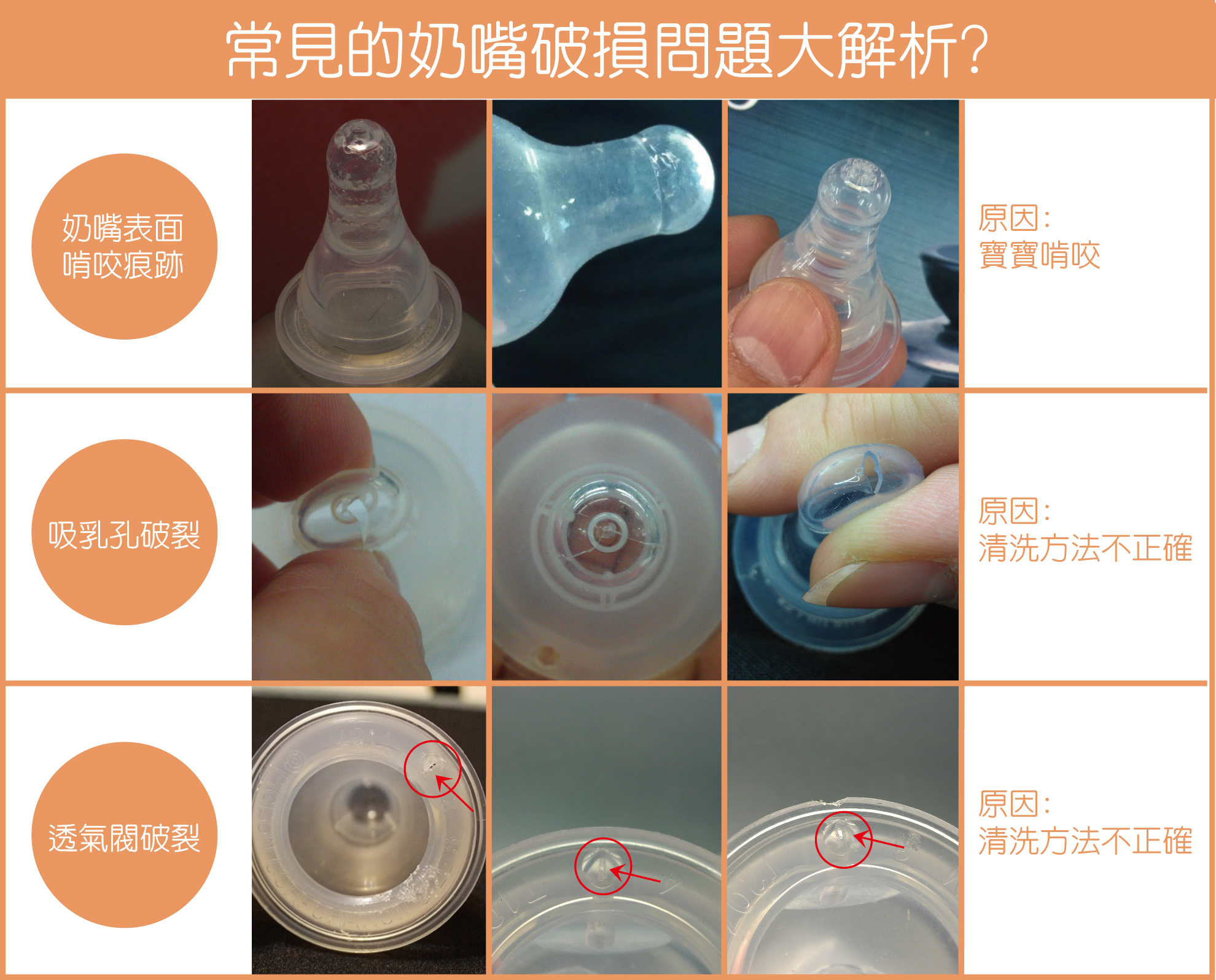 常見的奶嘴破損問題大解析?

奶嘴表面啃咬痕跡

原因:
寶寶啃咬

吸乳孔破裂

原因:
清洗方法不正確

透氣閥破裂

原因:
清洗方法不正確