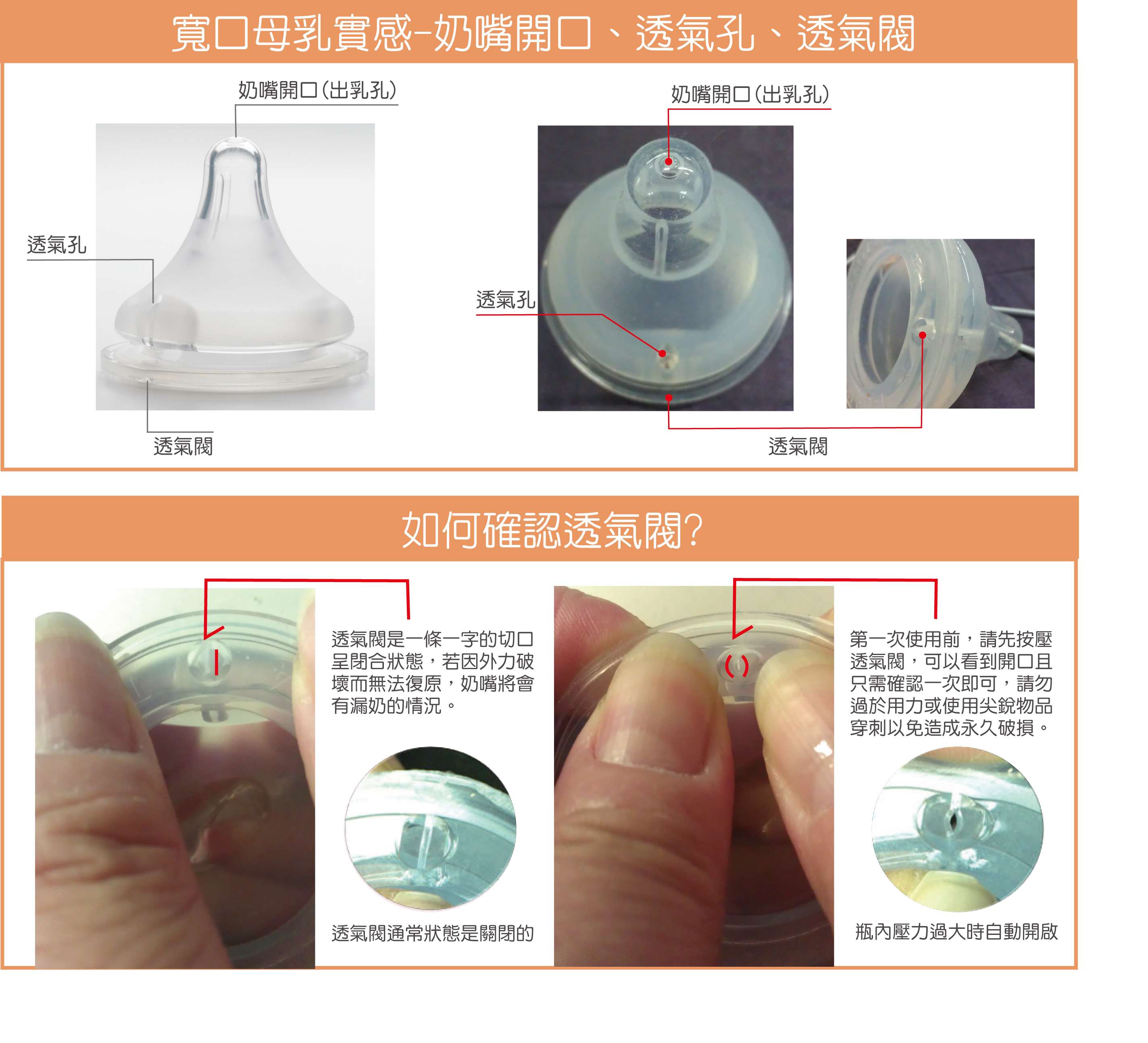 寬口母乳實感-奶嘴開口、透氣孔、透氣閥

奶嘴開口(出乳孔)

透氣孔

透氣閥

奶嘴開口(出乳孔)

透氣孔

透氣閥

如何確認透氣閥?

透氣閥是一條一字的切口呈閉合狀態，若因外力破壞而無法復原，奶嘴將會有漏奶的情況。

透氣閥通常狀態是關閉的

第一次使用前，請先按壓透氣閥，可以看到開口且只需確認一次即可，請勿過於用力或使用尖銳物品穿刺以免造成永久破損。

瓶內壓力過大時自動開啟