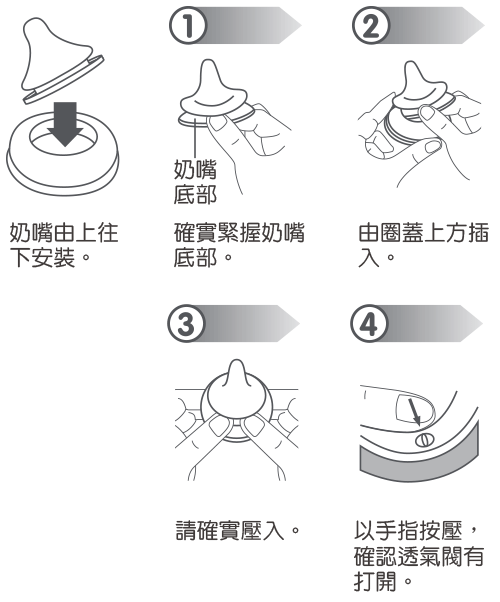 奶嘴由上往下安裝。

1

奶嘴底部

確實緊握奶嘴底部。

2

由圈蓋上方插入。

3

請確實壓入。

4

以手指按壓，確認透氣閥有打開。